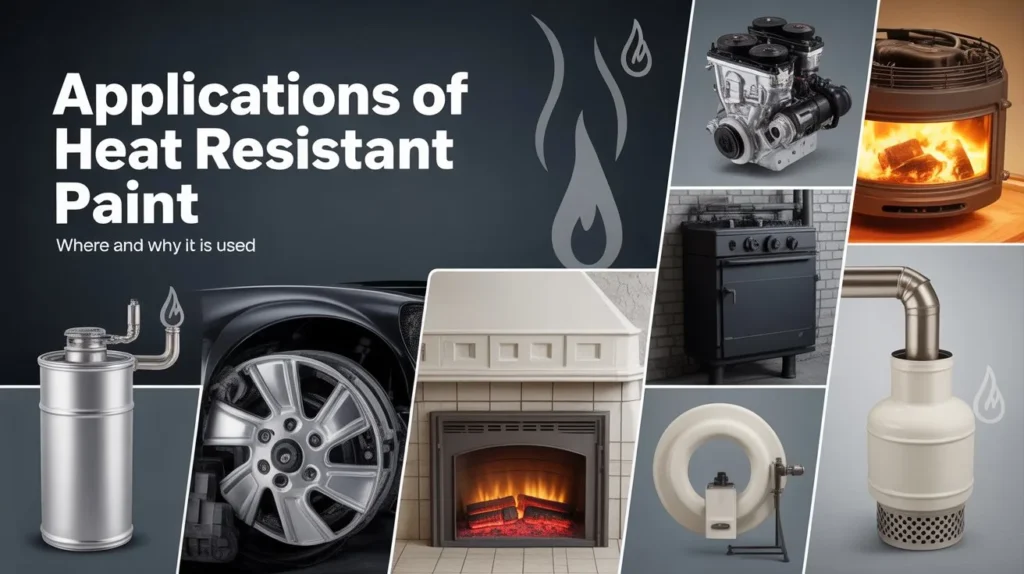 Applications of Heat Resistant Paint

Where and why it is used