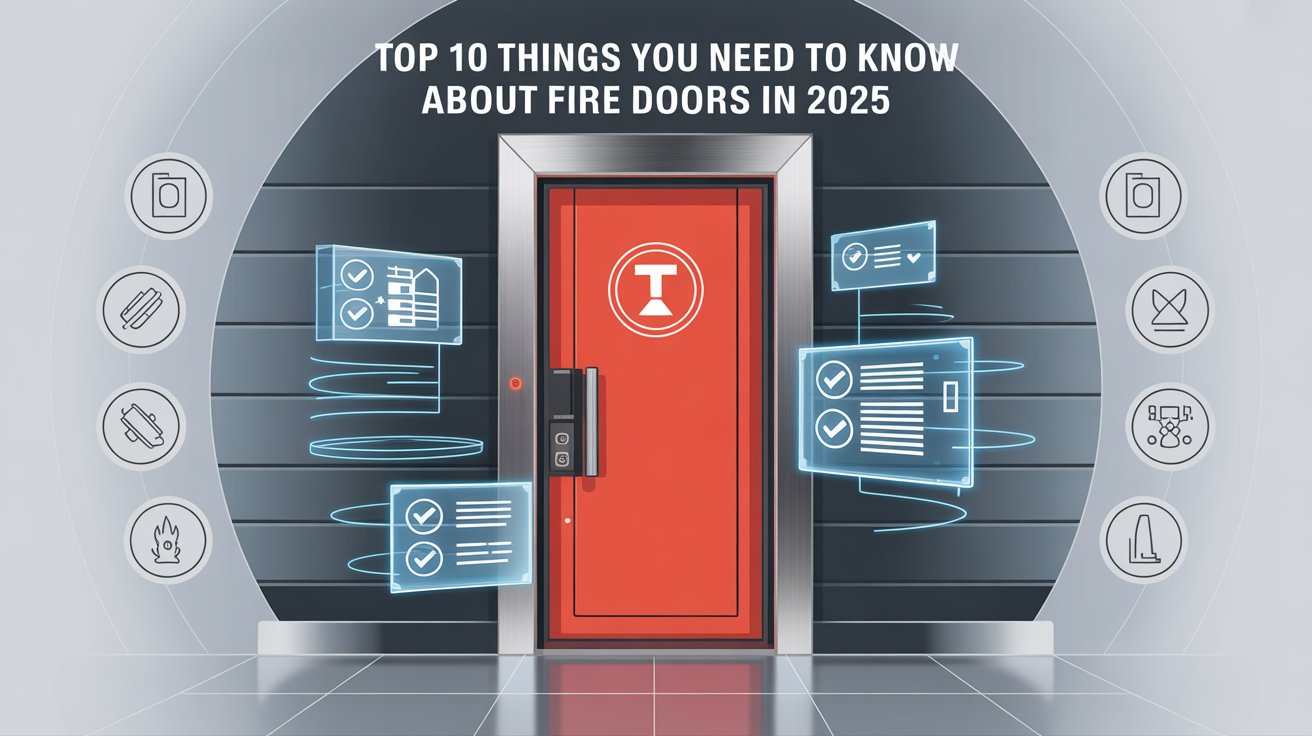 TOP 10 THINGS YOU NEED TO KNOW ABOUT FIRE DOORS IN 2025